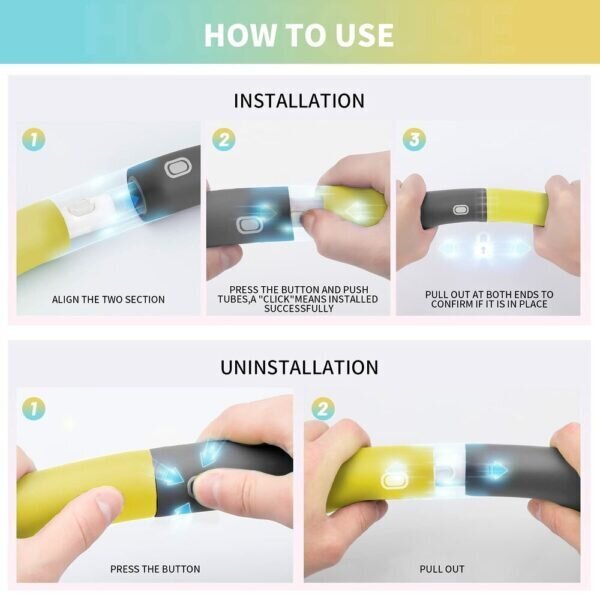 HOW TO USE

INSTALLATION

1

ALIGN THE TWO SECTION

2

PRESS THE BUTTON AND PUSH TUBES,A "CLICK"MEANS INSTALLED SUCCESSFULLY

3

PULL OUT AT BOTH ENDS TO CONFIRM IF IT IS IN PLACE

UNINSTALLATION

1

PRESS THE BUTTON

2

PULL OUT