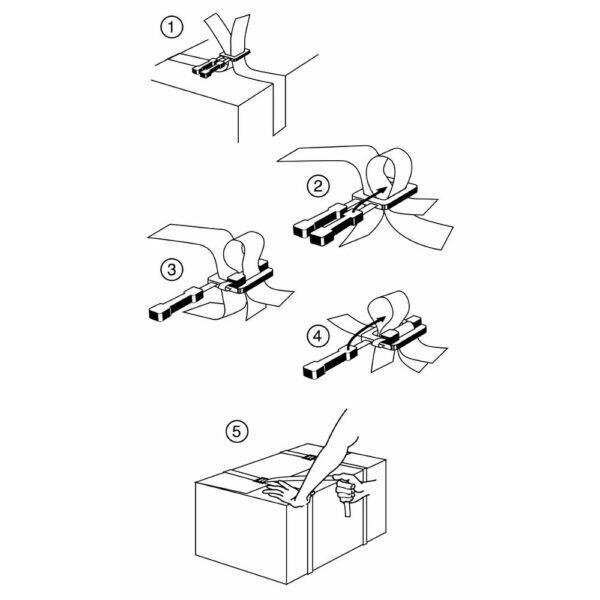 1

2

3

4

5