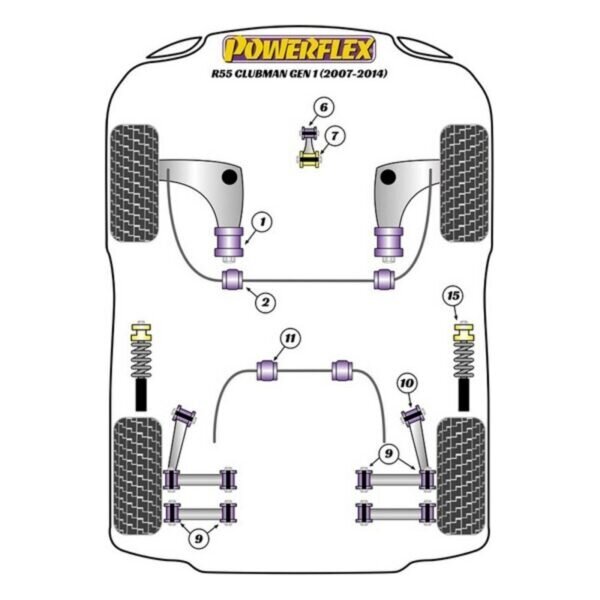 POWERFLEX
R55 CLUBMAN GEN 1 (2007-2014)

6
7
1
2
15
11
10
9
9