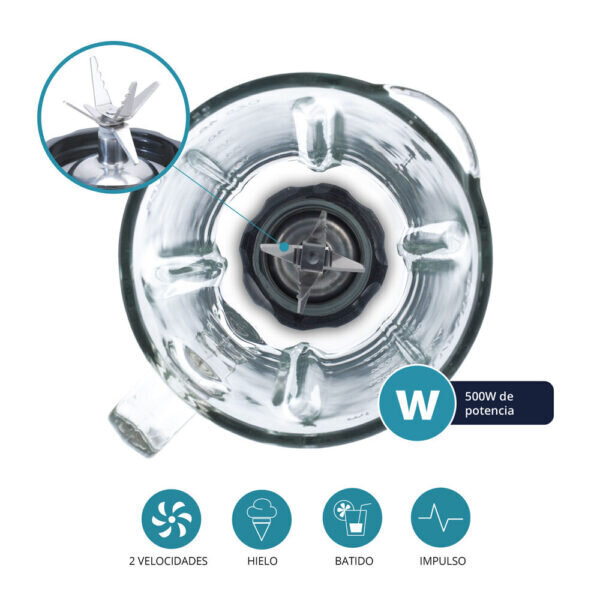 W

500W de potencia

2 VELOCIDADES

HIELO

BATIDO

IMPULSO