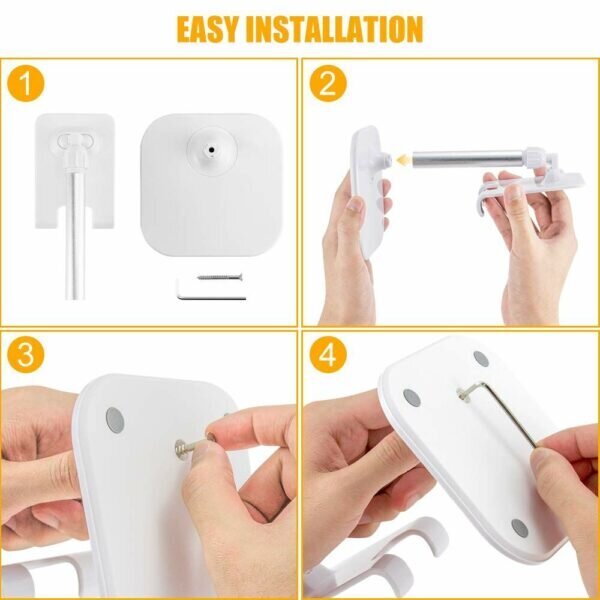 EASY INSTALLATION

1

2

3

4