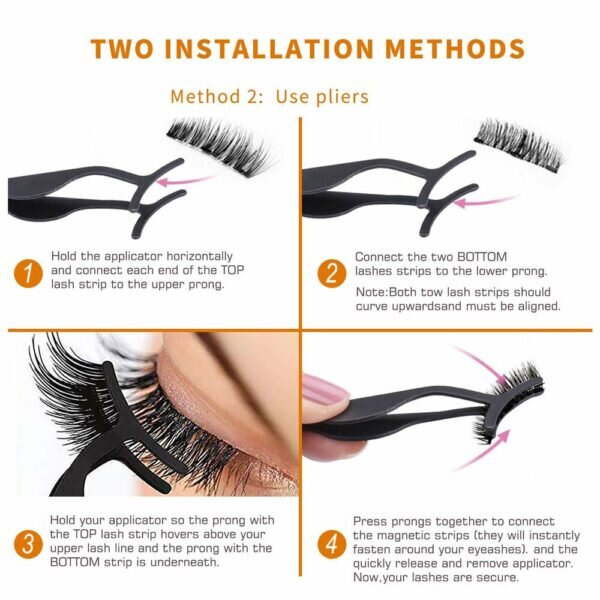 TWO INSTALLATION METHODS

Method 2: Use pliers

1 Hold the applicator horizontally and connect each end of the TOP lash strip to the upper prong.

2 Connect the two BOTTOM lashes strips to the lower prong.

Note:Both tow lash strips should curve upwardsand must be aligned.

3 Hold your applicator so the prong with the TOP lash strip hovers above your upper lash line and the prong with the BOTTOM strip is underneath.

4 Press prongs together to connect the magnetic strips (they will instantly fasten around your eyeashes). and the quickly release and remove applicator. Now,your lashes are secure.