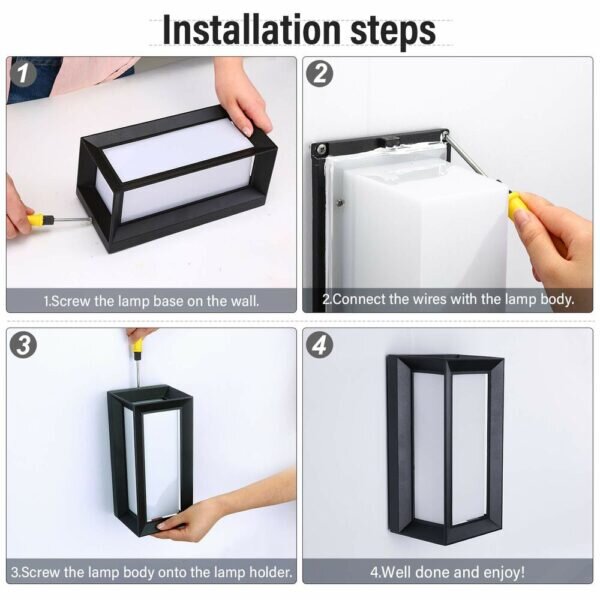 Installation steps

1

1.Screw the lamp base on the wall.

2

2.Connect the wires with the lamp body.

3

3.Screw the lamp body onto the lamp holder.

4

4.Well done and enjoy!