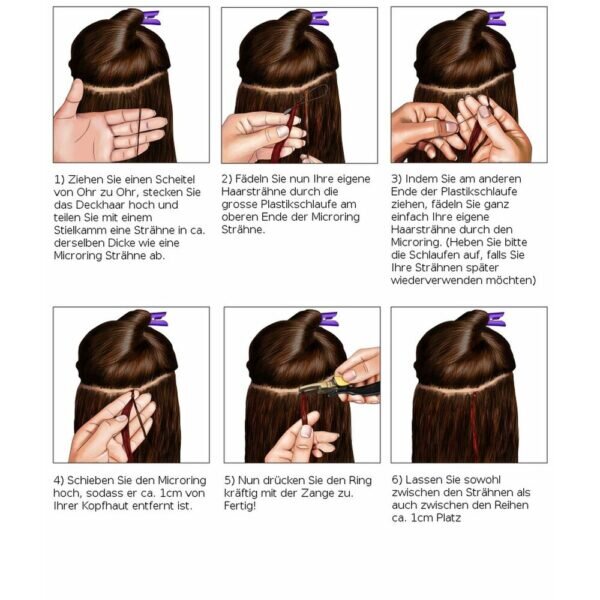 1) Ziehen Sie einen Scheitel von Ohr zu Ohr, stecken Sie das Deckhaar hoch und teilen Sie mit einem Stielkamm eine Strähne in ca. derselben Dicke wie eine Microring Strähne ab.

2) Fädeln Sie nun Ihre eigene Haarsträhne durch die grosse Plastikschlaufe am oberen Ende der Microring Strähne.

3) Indem Sie am anderen Ende der Plastikschlaufe ziehen, fädeln Sie ganz einfach Ihre eigene Haarsträhne durch den Microring. (Heben Sie bitte die Schlaufen auf, falls Sie Ihre Strähnen später wiederverwenden möchten)

4) Schieben Sie den Microring hoch, sodass er ca. 1cm von Ihrer Kopfhaut entfernt ist.

5) Nun drücken Sie den Ring kräftig mit der Zange zu. Fertig!

6) Lassen Sie sowohl zwischen den Strähnen als auch zwischen den Reihen ca. 1cm Platz